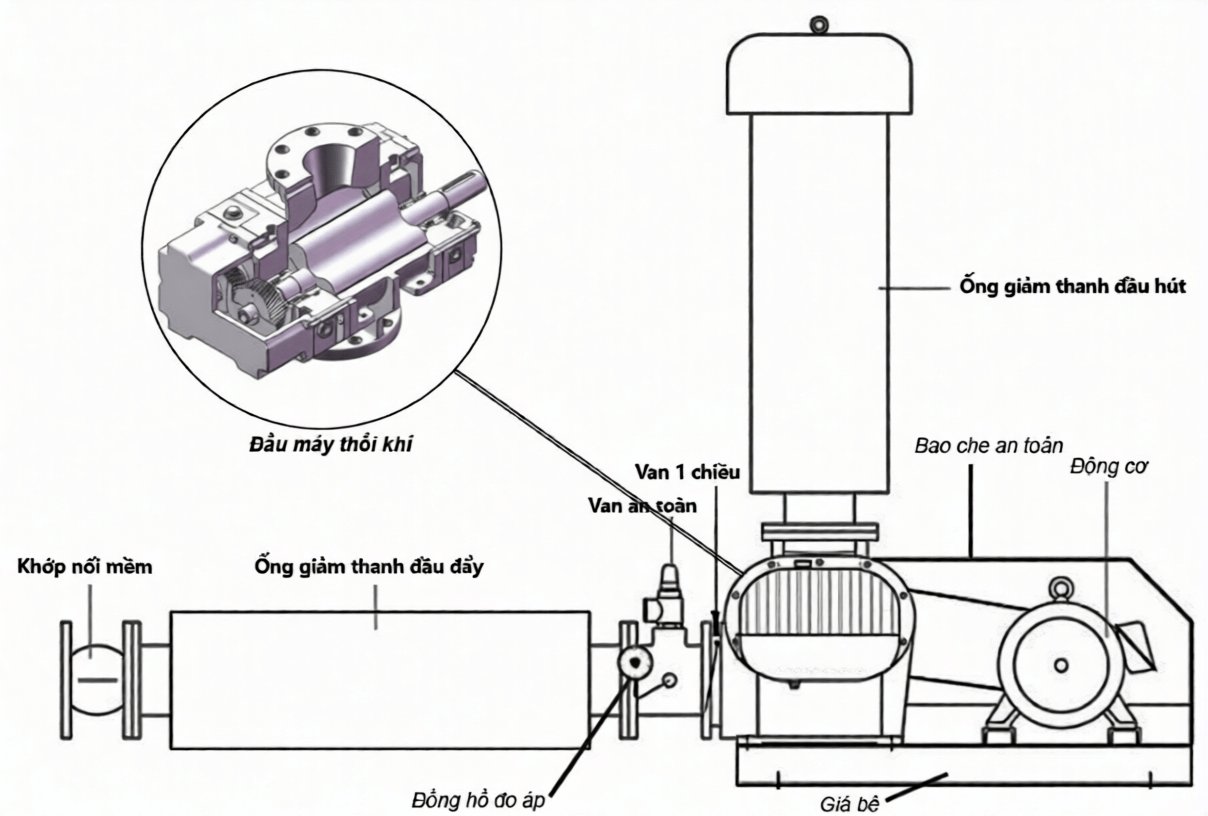 Ống giảm thanh đầu hút

Đầu máy thổi khí

Bao che an toàn

Động cơ

Van 1 chiều

Van an toàn

Khớp nối mềm

Ống giảm thanh đầu đẩy

Đồng hồ đo áp

Giá bệ